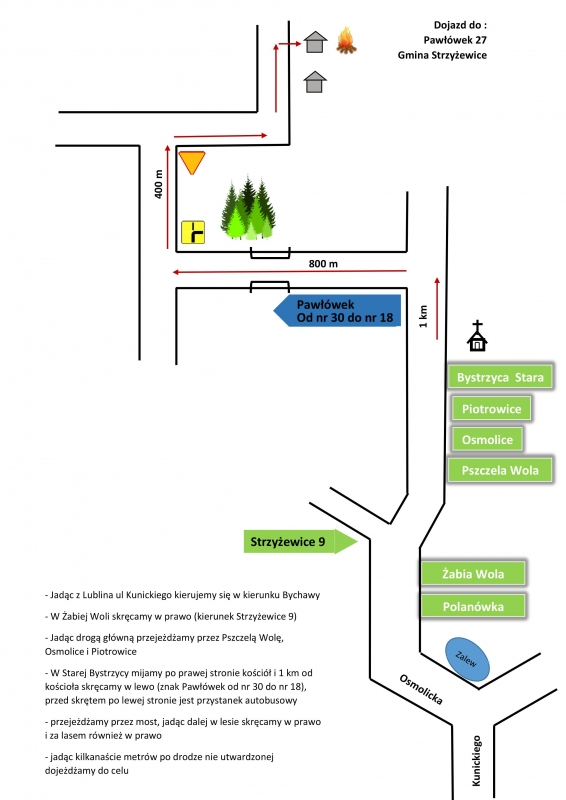 Dojazd do :
Pawłówek 27
Gmina Strzyżewice

400 m

800 m

Pawłówek
Od nr 30 do nr 18

1 km

Bystrzyca Stara

Piotrowice

Osmolice

Pszczela Wola

Strzyżewice 9

Żabia Wola

Polanówka

Zalew

Osmolicka

Kunickiego

- Jadąc z Lublina ul Kunickiego kierujemy się w kierunku Bychawy

- W Żabiej Woli skręcamy w prawo (kierunek Strzyżewice 9)

- Jadąc drogą główną przejeżdżamy przez Pszczelą Wolę, Osmolice i Piotrowice

- W Starej Bystrzycy mijamy po prawej stronie kościół i 1 km od kościoła skręcamy w lewo (znak Pawłówek od nr 30 do nr 18), przed skrętem po lewej stronie jest przystanek autobusowy

- przejeżdżamy przez most, jadąc dalej w lesie skręcamy w prawo i za lasem również w prawo

- jadąc kilkanaście metrów po drodze nie utwardzonej dojeżdżamy do celu